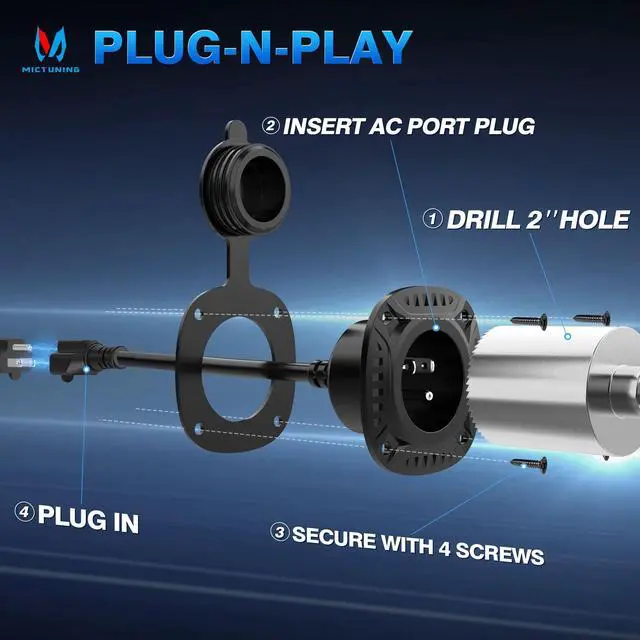 MICTUNING

PLUG-N-PLAY

② INSERT AC PORT PLUG

① DRILL 2'' HOLE

④ PLUG IN

③ SECURE WITH 4 SCREWS