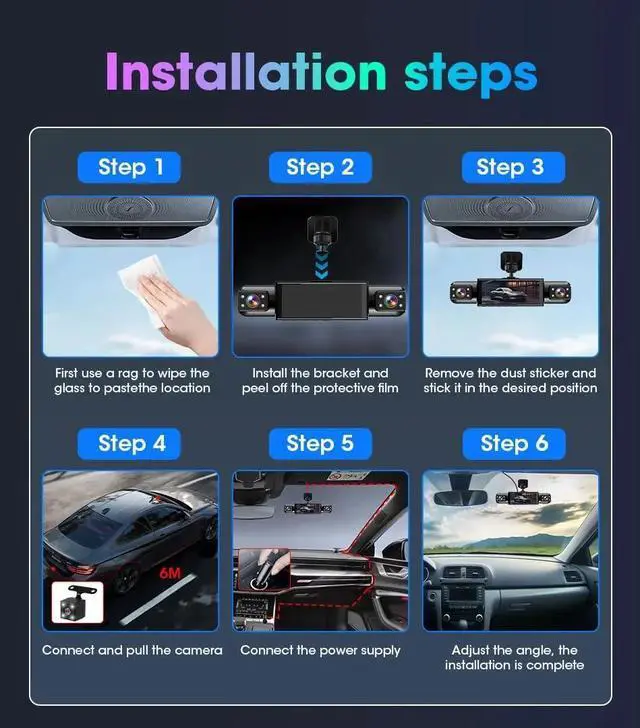 Installation steps

Step 1

First use a rag to wipe the glass to pastethe location

Step 2

Install the bracket and peel off the protective film

Step 3

Remove the dust sticker and stick it in the desired position

Step 4

6M

Connect and pull the camera

Step 5

Connect the power supply

Step 6

Adjust the angle, the installation is complete