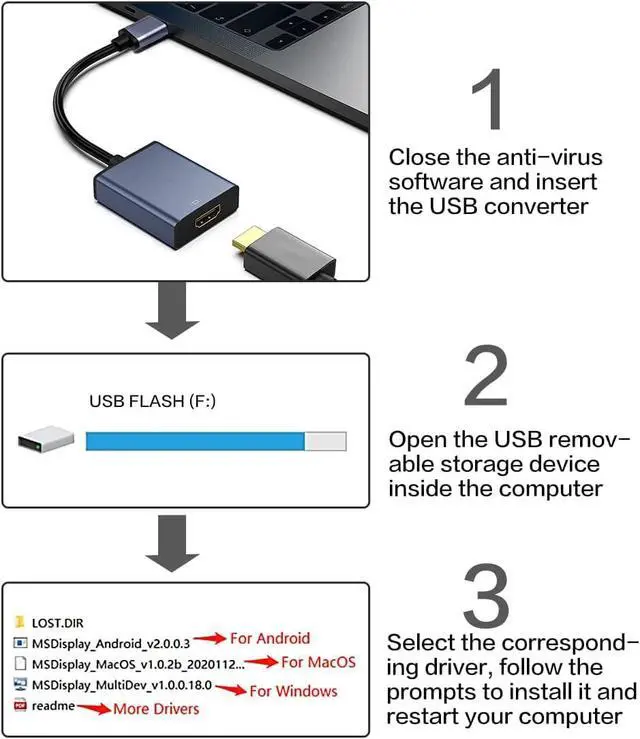 1

Close the anti-virus software and insert the USB converter

USB FLASH (F:)

2

Open the USB removable storage device inside the computer

LOST.DIR
MSDisplay_Android_v2.0.0.3 For Android
MSDisplay_MacOS_v1.0.2b_2020112... For MacOS
MSDisplay_MultiDev_v1.0.0.18.0 For Windows
readme More Drivers

3

Select the corresponding driver, follow the prompts to install it and restart your computer