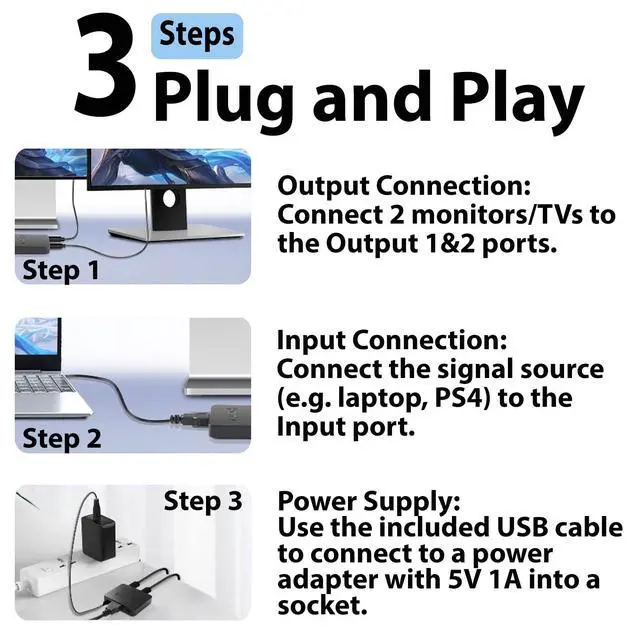 3 Steps
Plug and Play

Step 1

Output Connection:
Connect 2 monitors/TVs to the Output 1&2 ports.

Step 2

Input Connection:
Connect the signal source (e.g. laptop, PS4) to the Input port.

Step 3

Power Supply:
Use the included USB cable to connect to a power adapter with 5V 1A into a socket.