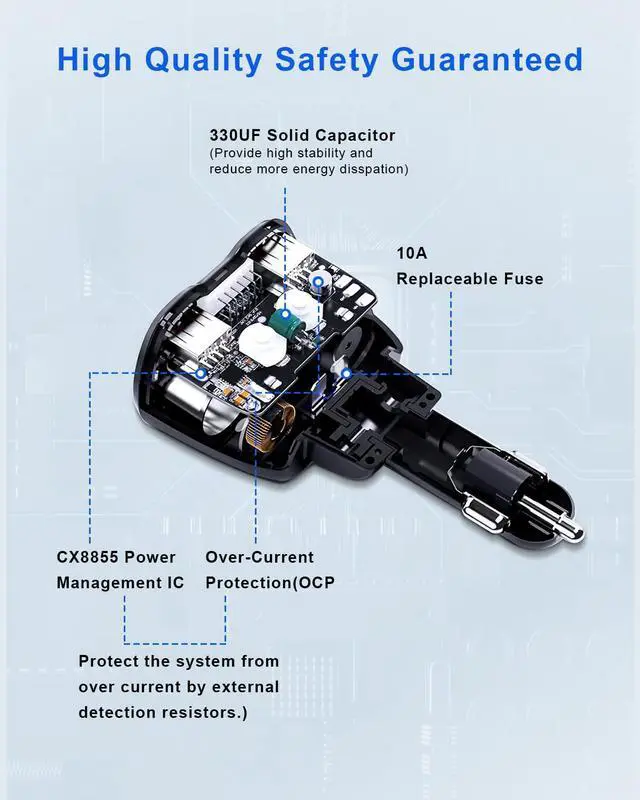 High Quality Safety Guaranteed

330UF Solid Capacitor
(Provide high stability and reduce more energy disspation)

10A
Replaceable Fuse

CX8855 Power
Management IC

Over-Current
Protection(OCP

Protect the system from over current by external detection resistors.)