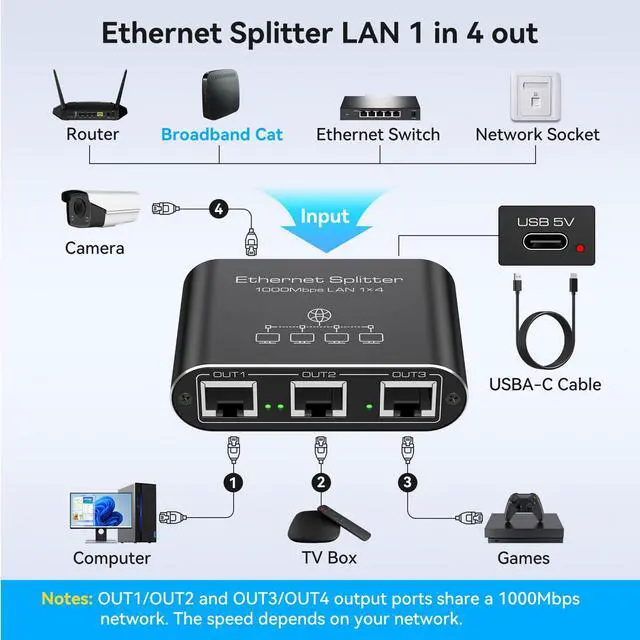 Ethernet Splitter LAN 1 in 4 out

Router

Broadband Cat

Ethernet Switch

Network Socket

Camera

4

Input

USB 5V

Ethernet Splitter
1000Mbps LAN 1×4

OUT1 OUT2 OUT3

USBA-C Cable

1

2

3

Computer

TV Box

Games

Notes: OUT1/OUT2 and OUT3/OUT4 output ports share a 1000Mbps network. The speed depends on your network.