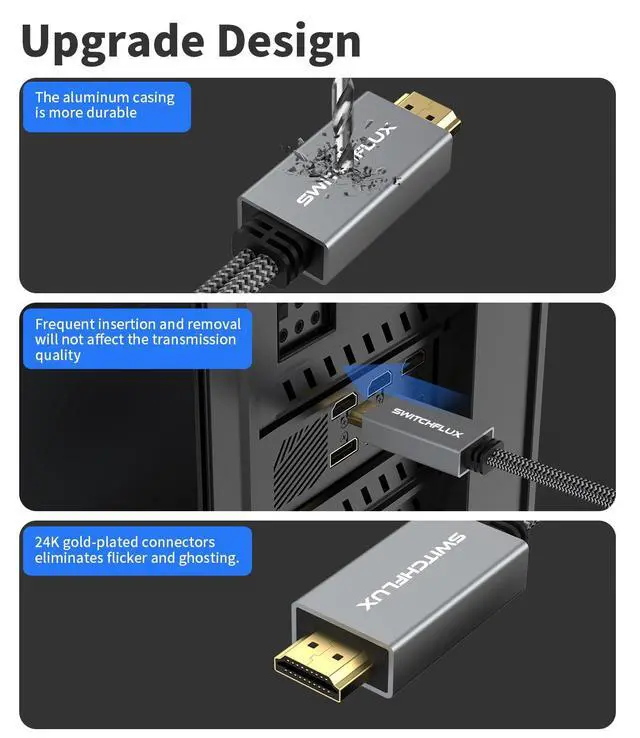 Upgrade Design

The aluminum casing is more durable

SWITCHFLUX

Frequent insertion and removal will not affect the transmission quality

SWITCHFLUX

24K gold-plated connectors eliminates flicker and ghosting.

SWITCHFLUX