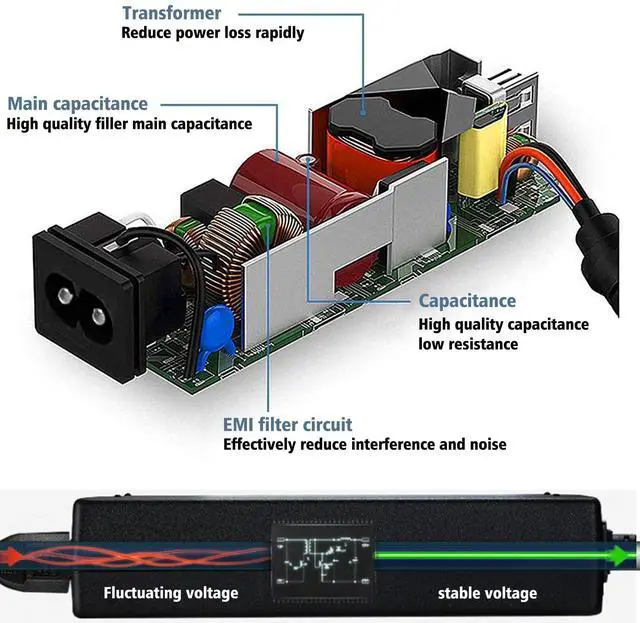 Transformer
Reduce power loss rapidly

Main capacitance
High quality filler main capacitance

Capacitance
High quality capacitance
low resistance

EMI filter circuit
Effectively reduce interference and noise

Fluctuating voltage

stable voltage