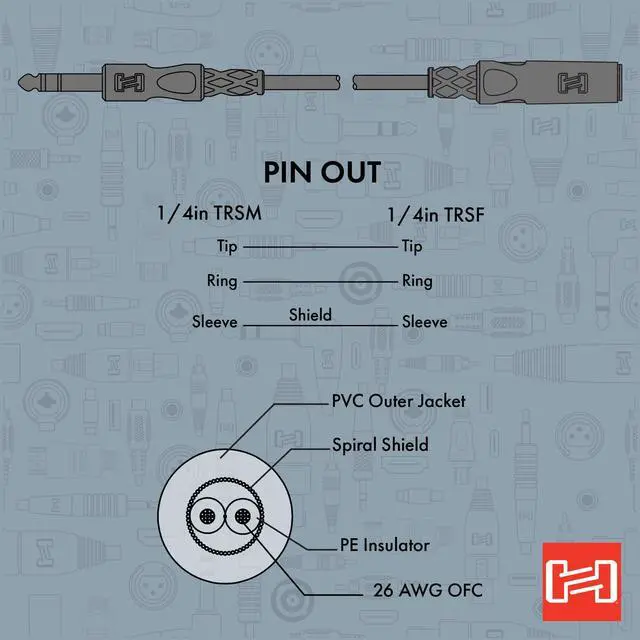 PIN OUT

1/4in TRSM

1/4in TRSF

Tip

Tip

Ring

Ring

Sleeve

Shield

Sleeve

PVC Outer Jacket

Spiral Shield

PE Insulator

26 AWG OFC