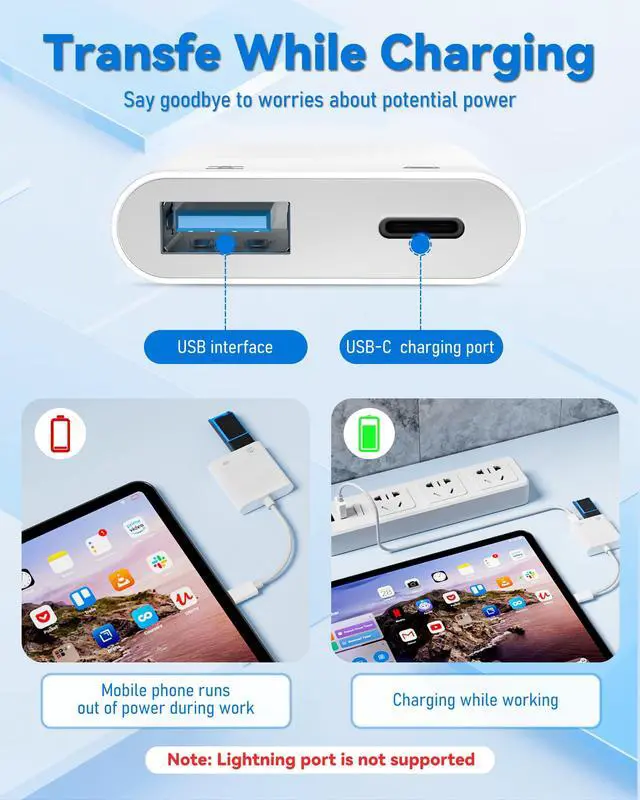 Transfe While Charging

Say goodbye to worries about potential power

USB interface

USB-C charging port

Mobile phone runs out of power during work

Charging while working

Note: Lightning port is not supported