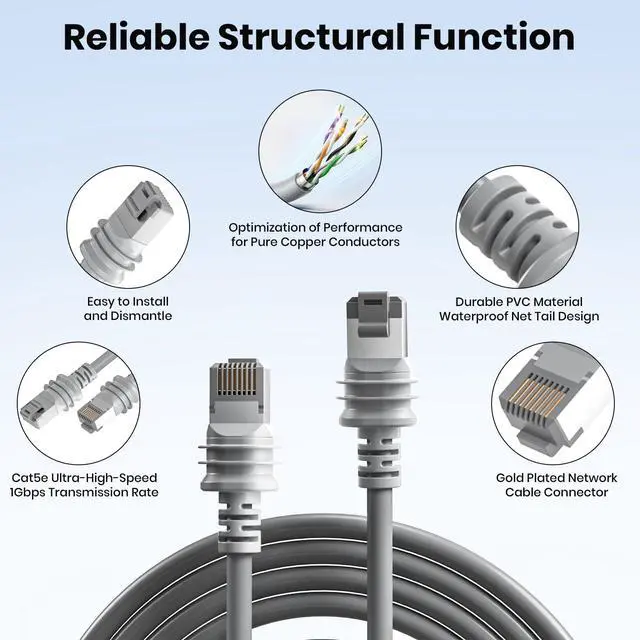 Reliable Structural Function

Optimization of Performance for Pure Copper Conductors

Easy to Install and Dismantle

Durable PVC Material Waterproof Net Tail Design

Cat5e Ultra-High-Speed 1Gbps Transmission Rate

Gold Plated Network Cable Connector