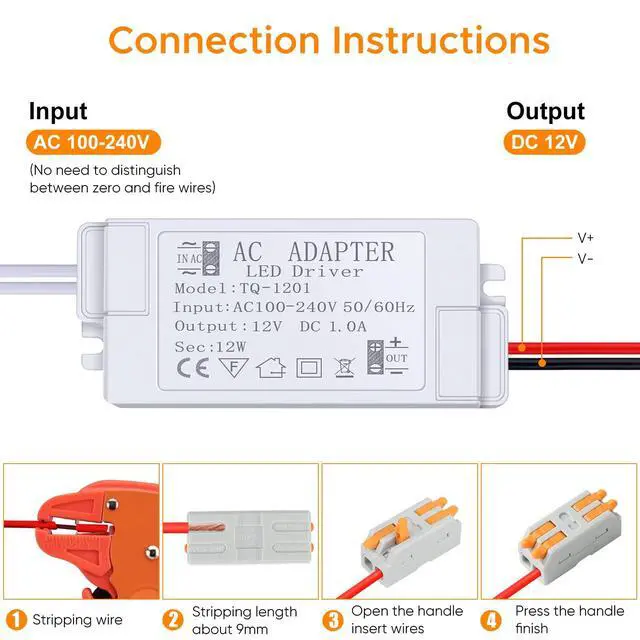 Connection Instructions

Input
AC 100-240V
(No need to distinguish between zero and fire wires)

Output
DC 12V

IN AC
AC ADAPTER
LED Driver
Model:TQ-1201
Input:AC100-240V 50/60Hz
Output:12V DC 1.0A
Sec:12W
CE F
+
OUT
−

V+
V-

1 Stripping wire

2 Stripping length about 9mm

3 Open the handle insert wires

4 Press the handle finish