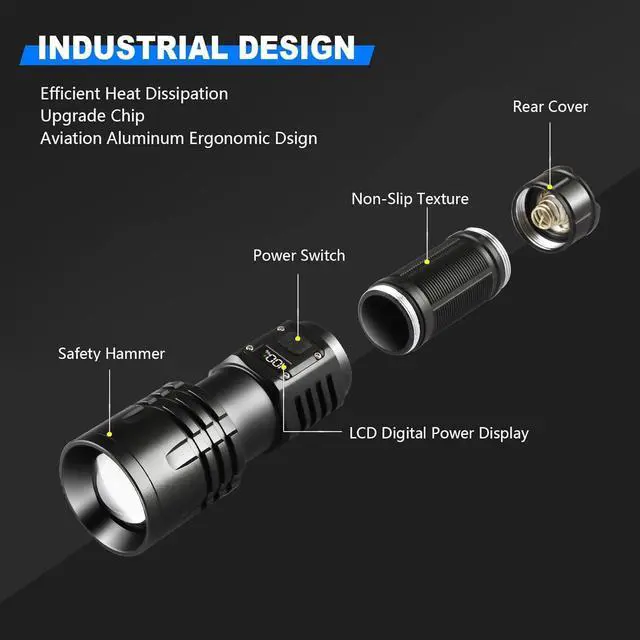 INDUSTRIAL DESIGN

Efficient Heat Dissipation
Upgrade Chip
Aviation Aluminum Ergonomic Dsign

Rear Cover

Non-Slip Texture

Power Switch

Safety Hammer

100

LCD Digital Power Display