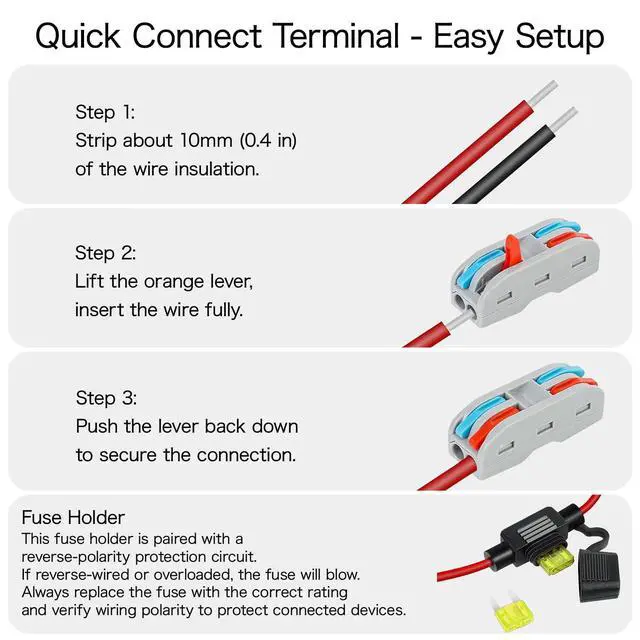 Quick Connect Terminal - Easy Setup

Step 1:
Strip about 10mm (0.4 in) of the wire insulation.

Step 2:
Lift the orange lever, insert the wire fully.

Step 3:
Push the lever back down to secure the connection.

Fuse Holder
This fuse holder is paired with a reverse-polarity protection circuit.
If reverse-wired or overloaded, the fuse will blow.
Always replace the fuse with the correct rating and verify wiring polarity to protect connected devices.