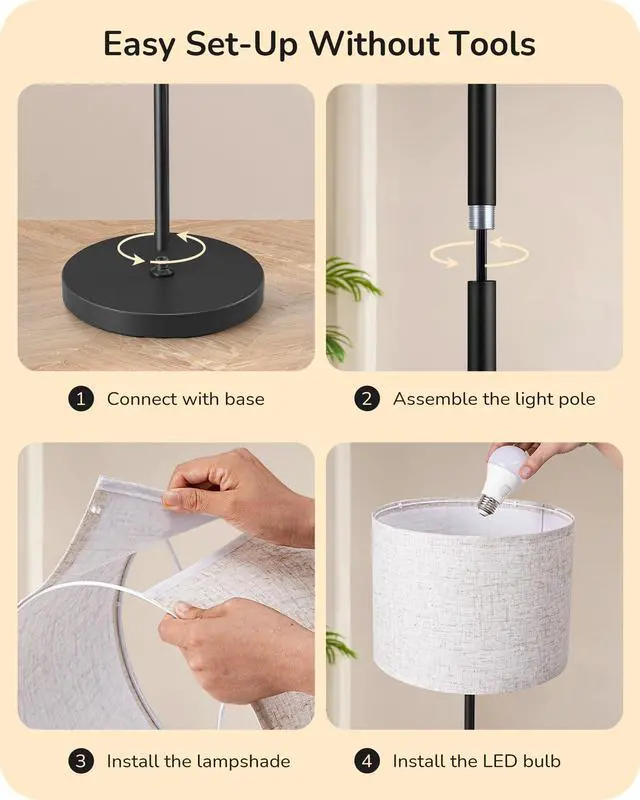 Easy Set-Up Without Tools

1 Connect with base

2 Assemble the light pole

3 Install the lampshade

4 Install the LED bulb