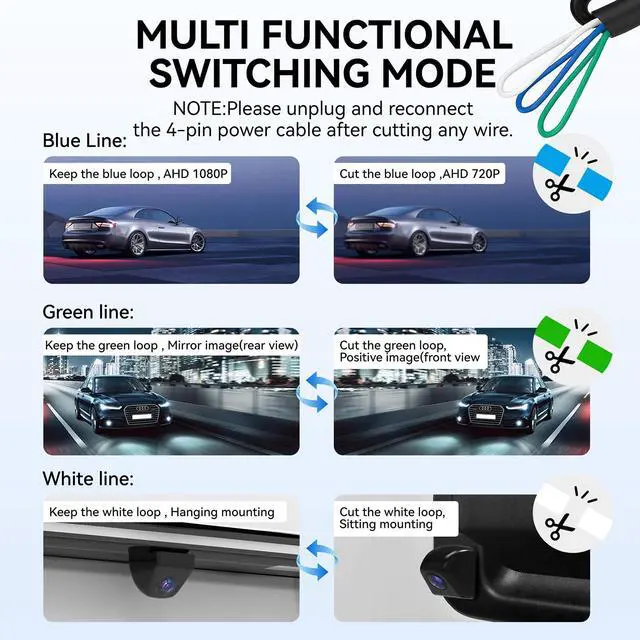 MULTI FUNCTIONAL SWITCHING MODE

NOTE:Please unplug and reconnect the 4-pin power cable after cutting any wire.

Blue Line:

Keep the blue loop , AHD 1080P

Cut the blue loop ,AHD 720P

Green line:

Keep the green loop , Mirror image(rear view)

Cut the green loop, Positive image(front view

White line:

Keep the white loop , Hanging mounting

Cut the white loop, Sitting mounting