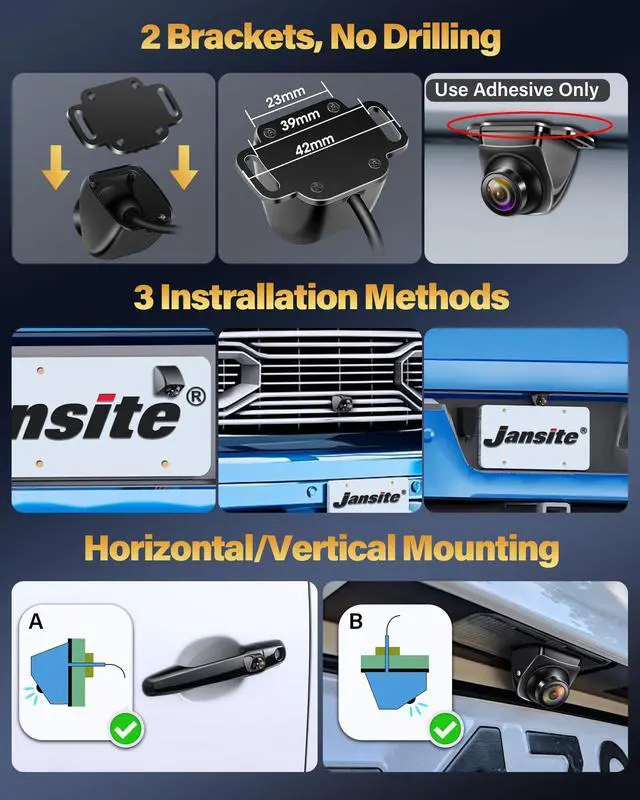 2 Brackets, No Drilling

23mm
39mm
42mm

Use Adhesive Only

3 Installation Methods

nsite®

Jansite®

Jansite®

Horizontal/Vertical Mounting

A

B