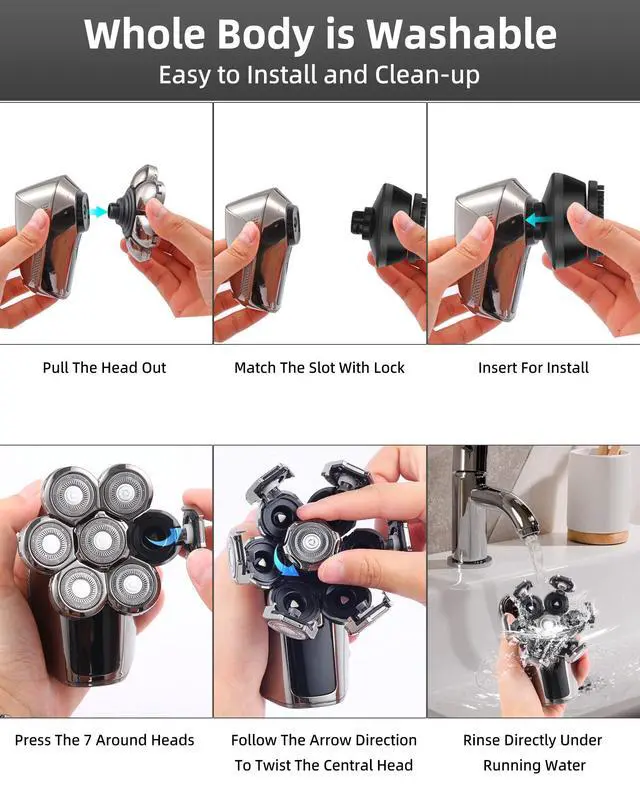 Whole Body is Washable
Easy to Install and Clean-up

Pull The Head Out

Match The Slot With Lock

Insert For Install

Press The 7 Around Heads

Follow The Arrow Direction To Twist The Central Head

Rinse Directly Under Running Water