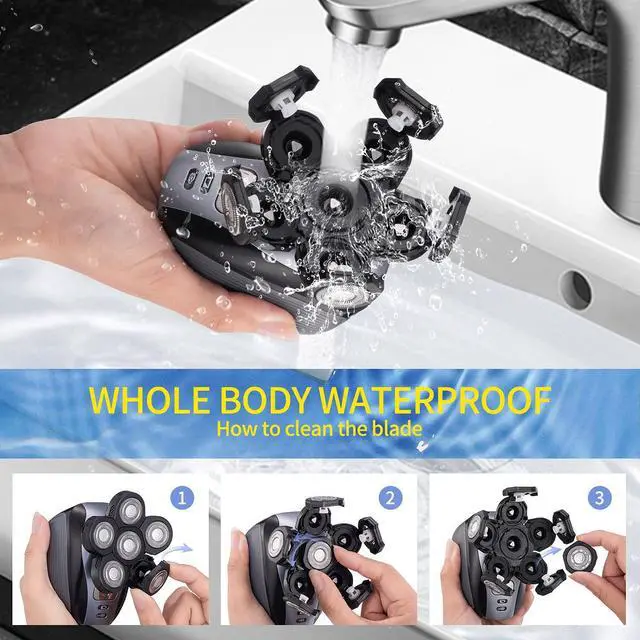 WHOLE BODY WATERPROOF
How to clean the blade

1

2

3