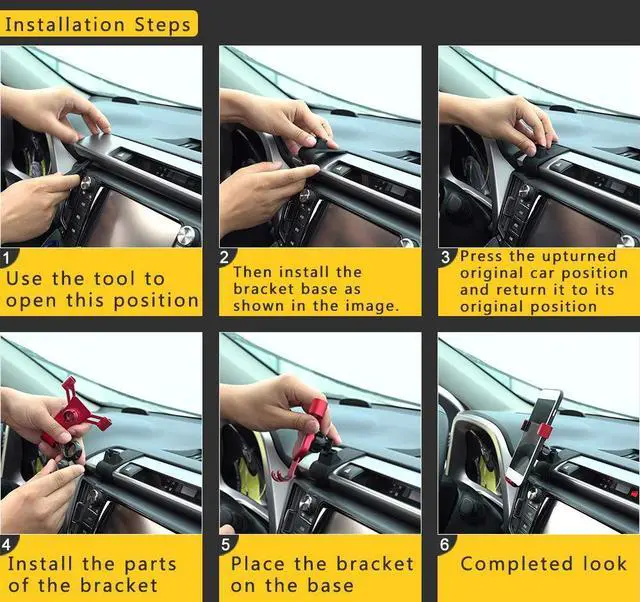 Installation Steps

1
Use the tool to open this position

2
Then install the bracket base as shown in the image.

3
Press the upturned original car position and return it to its original position

4
Install the parts of the bracket

5
Place the bracket on the base

6
Completed look