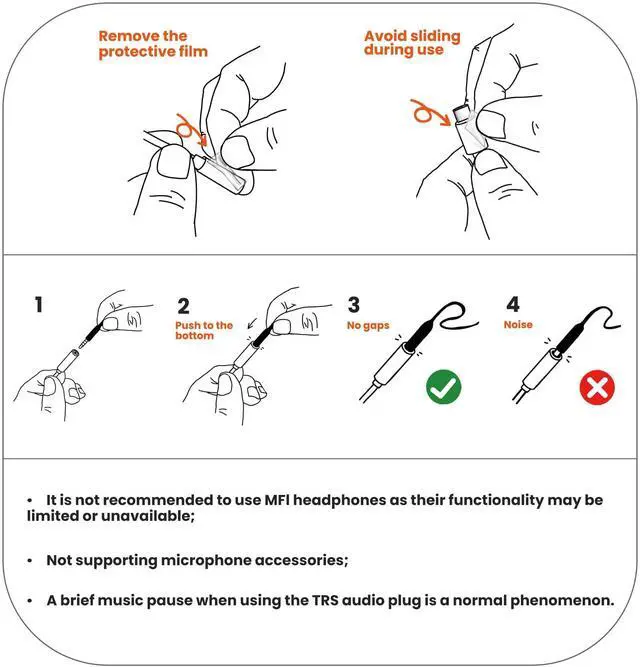 Remove the protective film

Avoid sliding during use

1

2
Push to the bottom

3
No gaps

4
Noise

• It is not recommended to use MFI headphones as their functionality may be limited or unavailable;

• Not supporting microphone accessories;

• A brief music pause when using the TRS audio plug is a normal phenomenon.