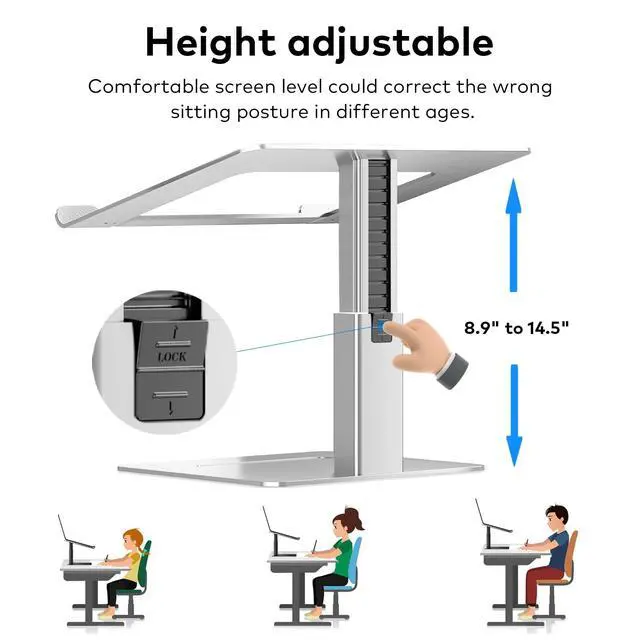 Height adjustable

Comfortable screen level could correct the wrong sitting posture in different ages.

LOCK

8.9" to 14.5"