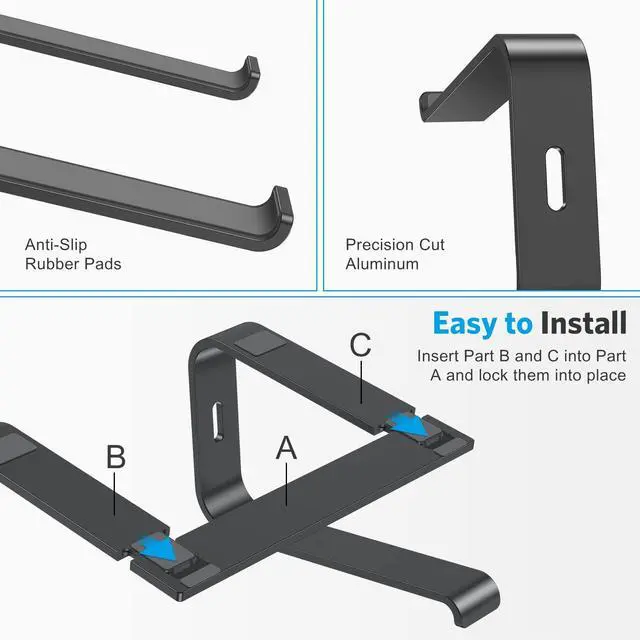 Anti-Slip
Rubber Pads

Precision Cut
Aluminum

Easy to Install

Insert Part B and C into Part A and lock them into place

C

B

A