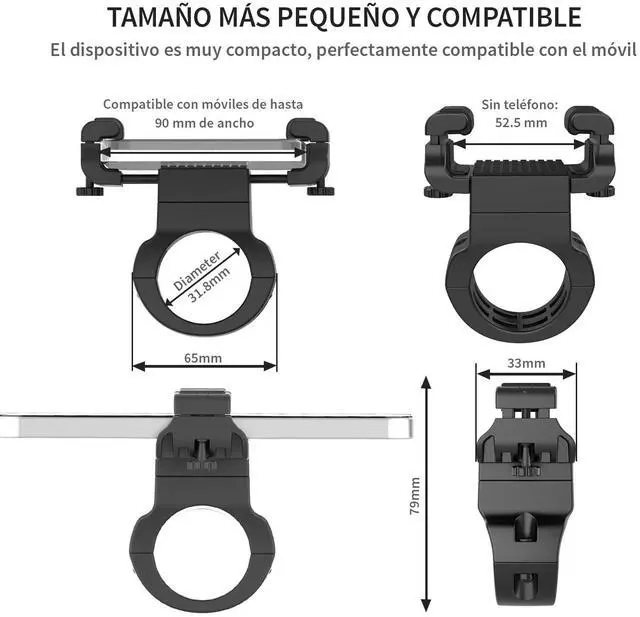 TAMAÑO MÁS PEQUEÑO Y COMPATIBLE

El dispositivo es muy compacto, perfectamente compatible con el móvil

Compatible con móviles de hasta 90 mm de ancho

Sin teléfono: 52.5 mm

Diameter 31.8mm

65mm

33mm

79mm