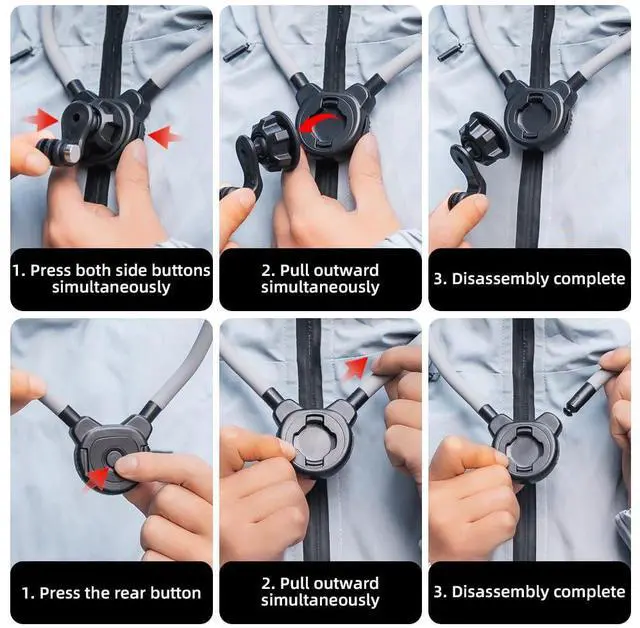 1. Press both side buttons simultaneously

2. Pull outward simultaneously

3. Disassembly complete

1. Press the rear button

2. Pull outward simultaneously

3. Disassembly complete