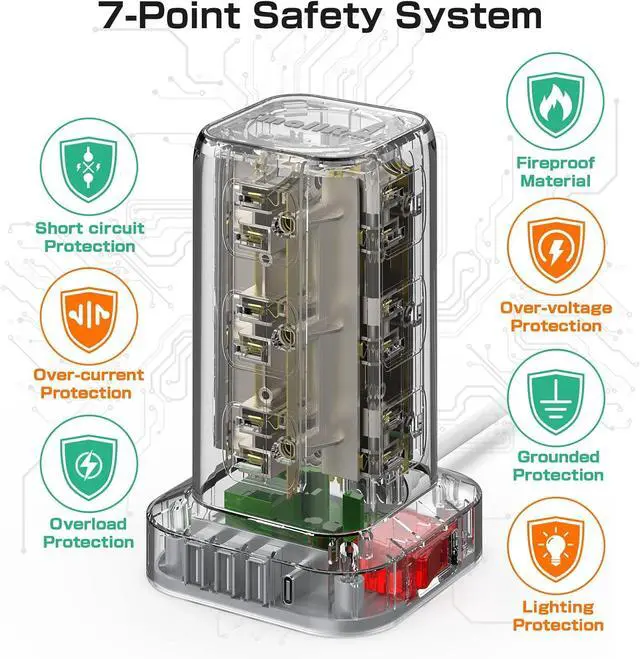 7-Point Safety System

Short circuit Protection

Over-current Protection

Overload Protection

Fireproof Material

Over-voltage Protection

Grounded Protection

Lighting Protection