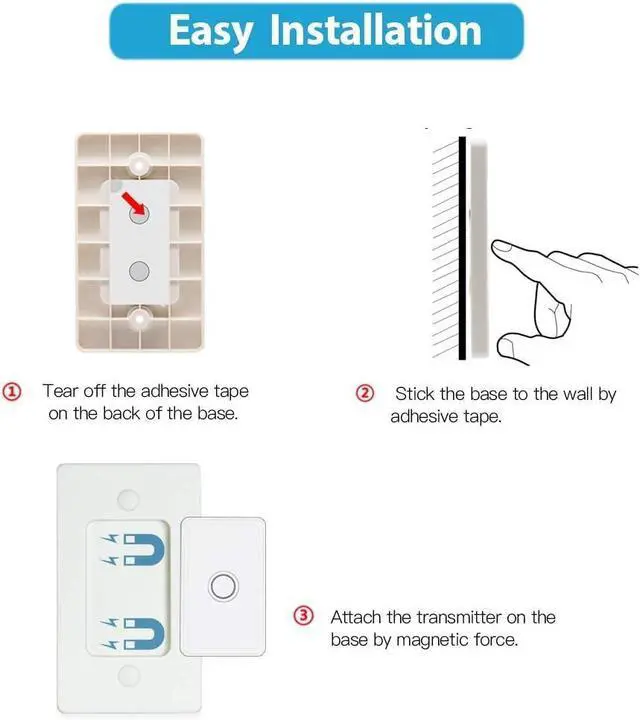 Easy Installation

① Tear off the adhesive tape on the back of the base.

② Stick the base to the wall by adhesive tape.

③ Attach the transmitter on the base by magnetic force.