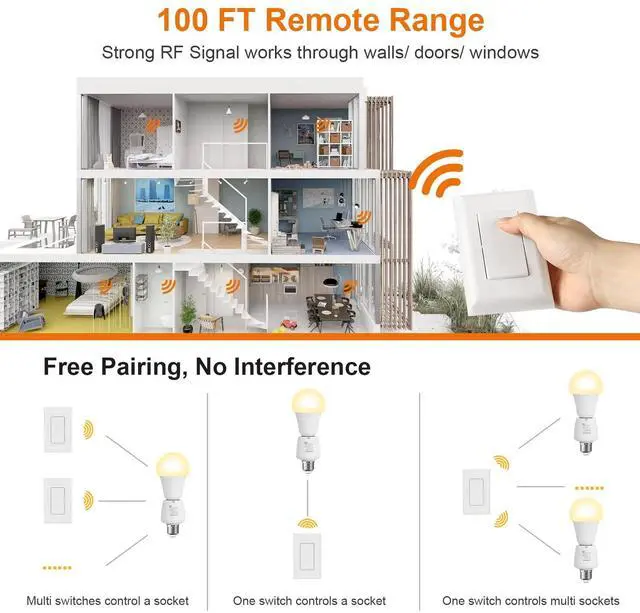 100 FT Remote Range

Strong RF Signal works through walls/ doors/ windows

Free Pairing, No Interference

Multi switches control a socket

One switch controls a socket

One switch controls multi sockets