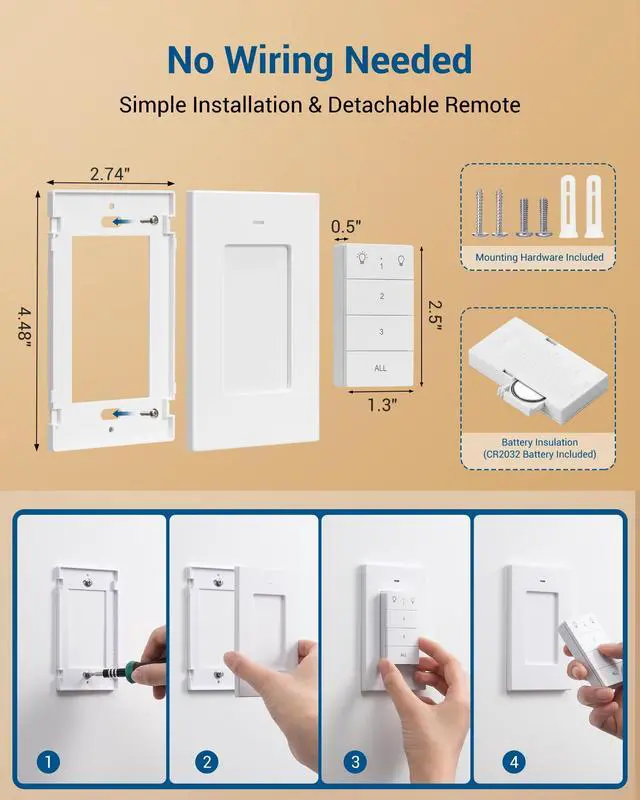 No Wiring Needed

Simple Installation & Detachable Remote

2.74"

4.48"

0.5"

1

2

3

ALL

2.5"

1.3"

Mounting Hardware Included

Battery Insulation (CR2032 Battery Included)

1

2

3

4