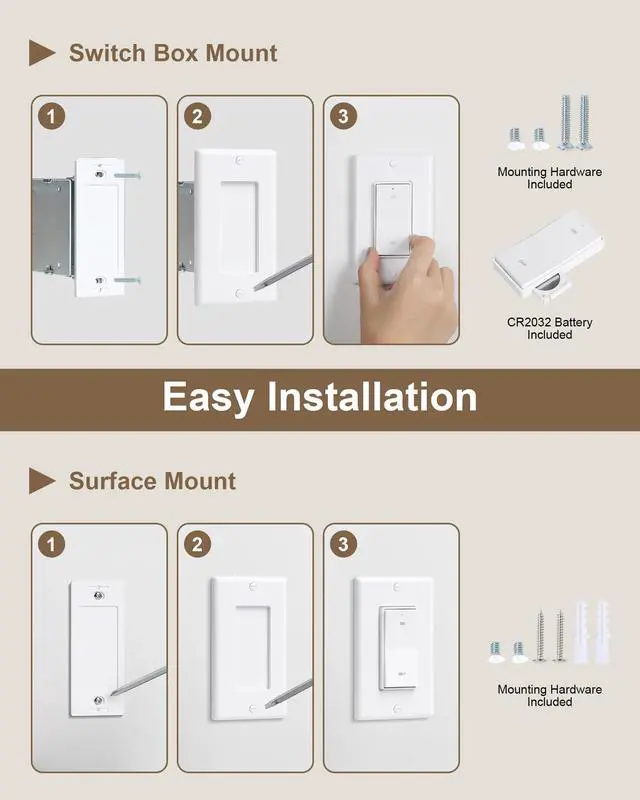 Switch Box Mount

1

2

3

Mounting Hardware Included

CR2032 Battery Included

Easy Installation

Surface Mount

1

2

3

Mounting Hardware Included