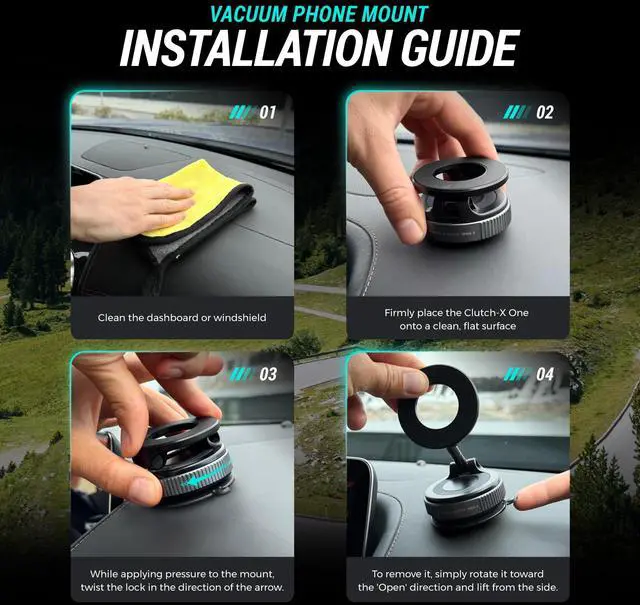 VACUUM PHONE MOUNT
INSTALLATION GUIDE

01

Clean the dashboard or windshield

02

Firmly place the Clutch-X One onto a clean, flat surface

03

While applying pressure to the mount, twist the lock in the direction of the arrow.

04

To remove it, simply rotate it toward the 'Open' direction and lift from the side.