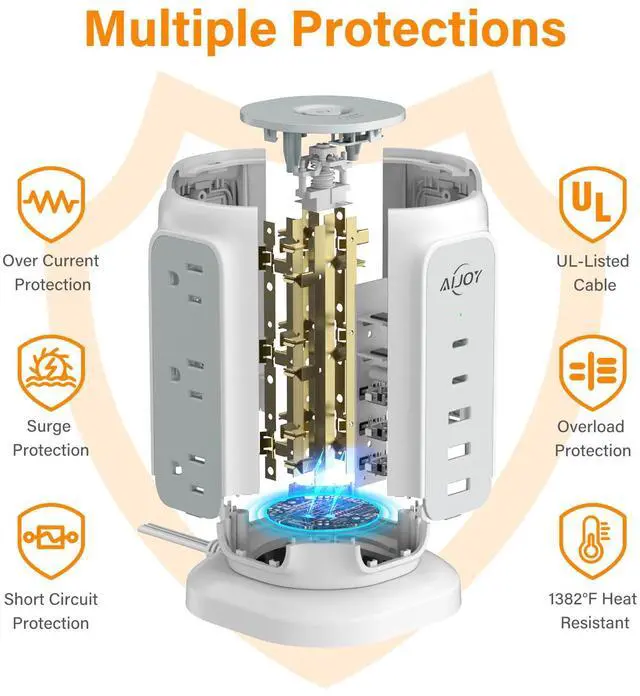 Multiple Protections

Over Current Protection

Surge Protection

Short Circuit Protection

AIJOY

UL

UL-Listed Cable

Overload Protection

1382°F Heat Resistant