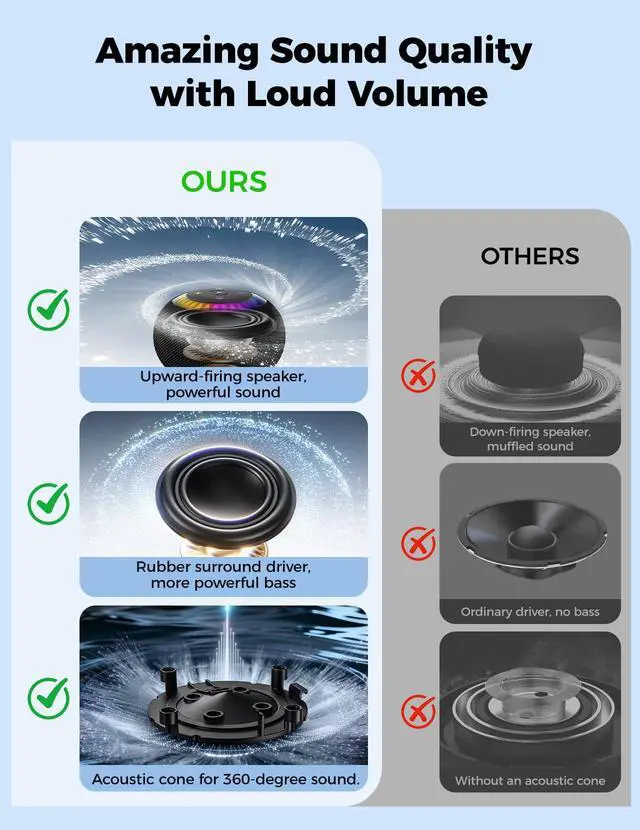 Amazing Sound Quality with Loud Volume

OURS

Upward-firing speaker, powerful sound

Rubber surround driver, more powerful bass

Acoustic cone for 360-degree sound.

OTHERS

Down-firing speaker, muffled sound

Ordinary driver, no bass

Without an acoustic cone