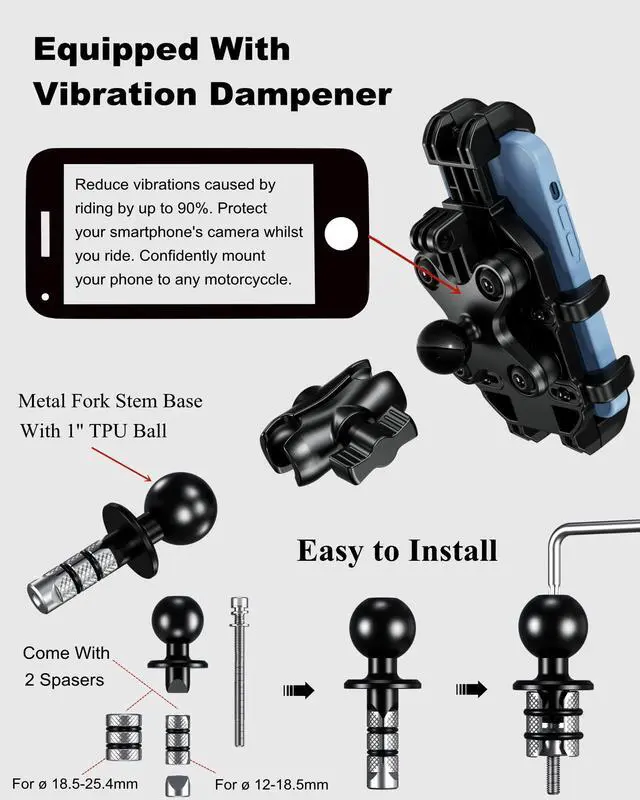 Equipped With Vibration Dampener

Reduce vibrations caused by riding by up to 90%. Protect your smartphone's camera whilst you ride. Confidently mount your phone to any motorcyccle.

Metal Fork Stem Base With 1" TPU Ball

Easy to Install

Come With 2 Spasers

For ø 18.5-25.4mm

For ø 12-18.5mm