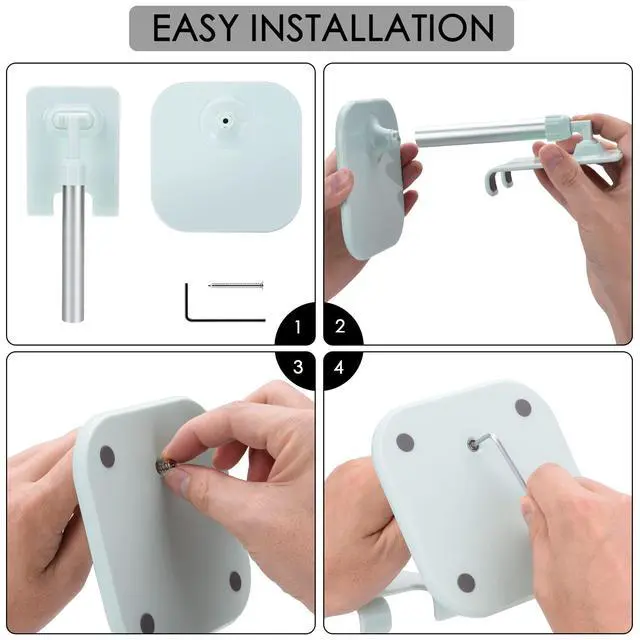 EASY INSTALLATION

1

2

3

4