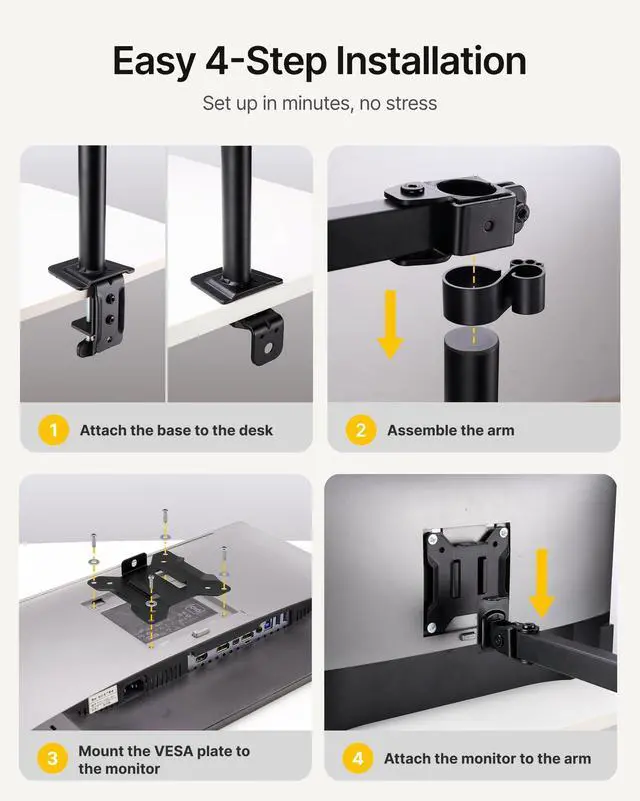 Easy 4-Step Installation

Set up in minutes, no stress

1 Attach the base to the desk

2 Assemble the arm

3 Mount the VESA plate to the monitor

4 Attach the monitor to the arm