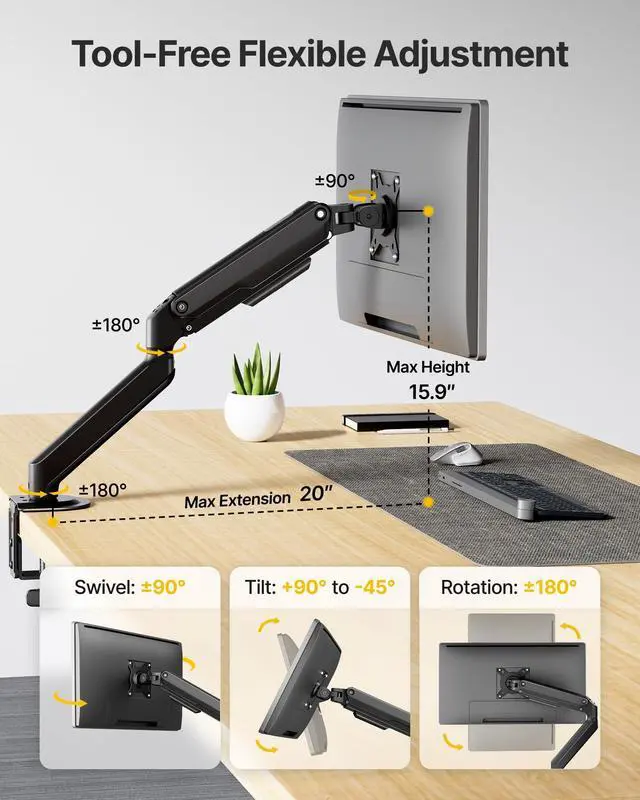 Tool-Free Flexible Adjustment

±90°

±180°

Max Height
15.9″

±180°

Max Extension 20″

Swivel: ±90°

Tilt: +90° to -45°

Rotation: ±180°