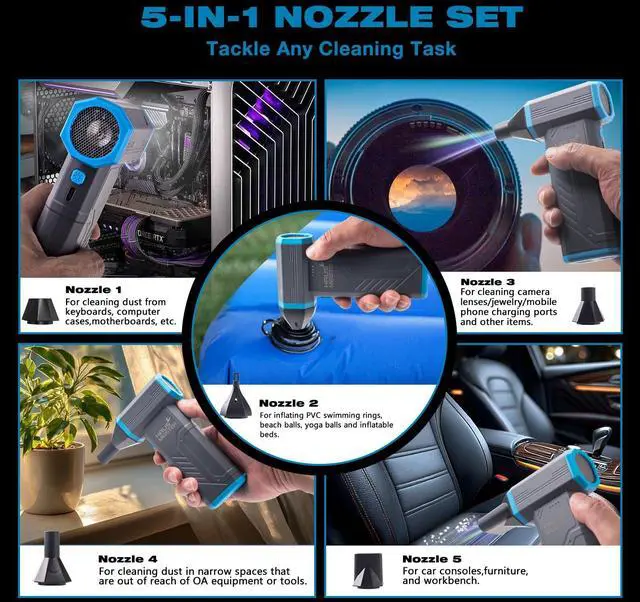 5-IN-1 NOZZLE SET
Tackle Any Cleaning Task

Nozzle 1
For cleaning dust from keyboards, computer cases,motherboards, etc.

Nozzle 3
For cleaning camera lenses/jewelry/mobile phone charging ports and other items.

Nozzle 2
For inflating PVC swimming rings, beach balls, yoga balls and inflatable beds.

Nozzle 4
For cleaning dust in narrow spaces that are out of reach of OA equipment or tools.

Nozzle 5
For car consoles,furniture, and workbench.