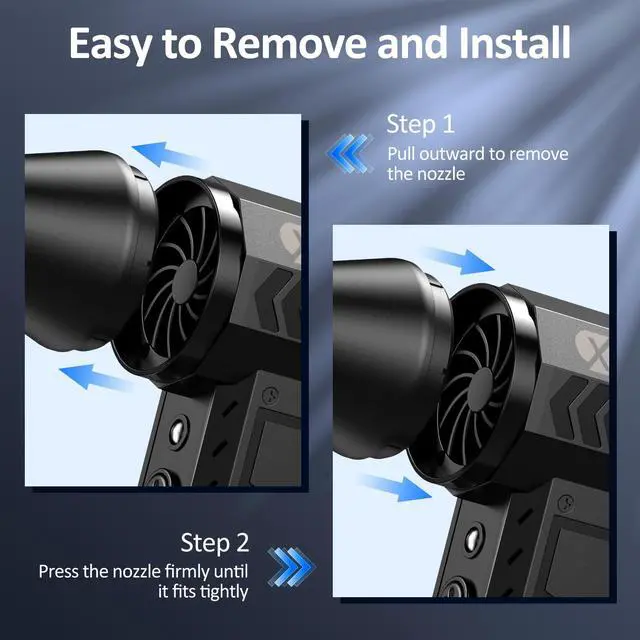 Easy to Remove and Install

Step 1
Pull outward to remove the nozzle

Step 2
Press the nozzle firmly until it fits tightly