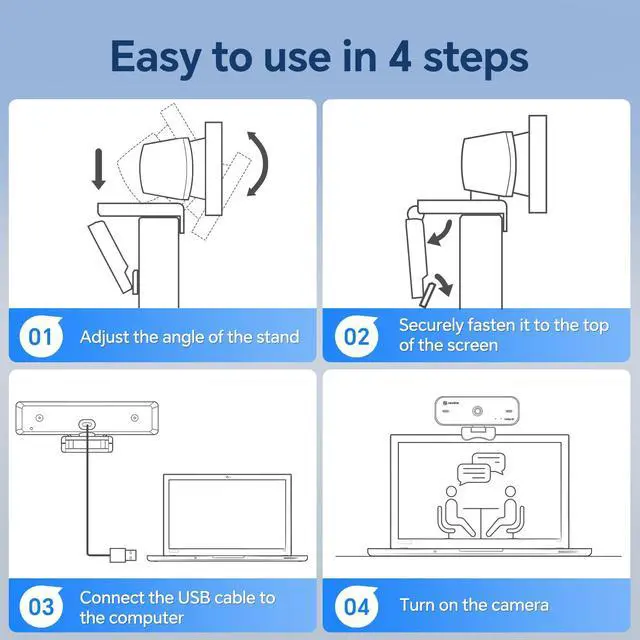 Easy to use in 4 steps

01 Adjust the angle of the stand

02 Securely fasten it to the top of the screen

03 Connect the USB cable to the computer

04 Turn on the camera