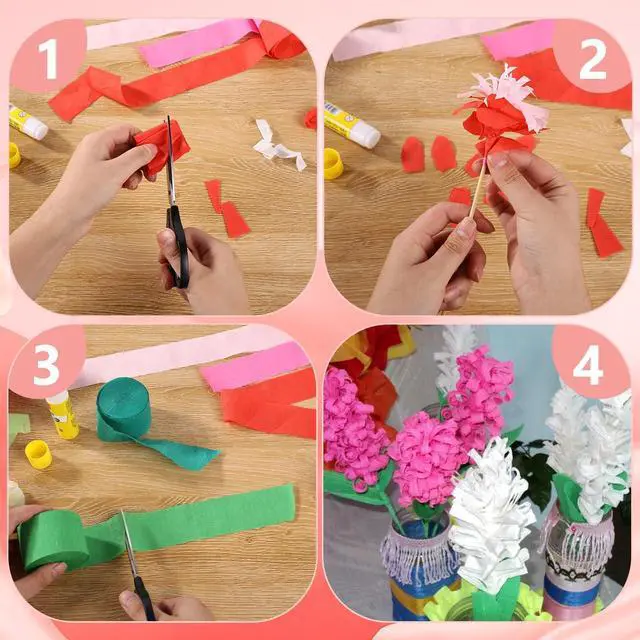 1
2
3
4