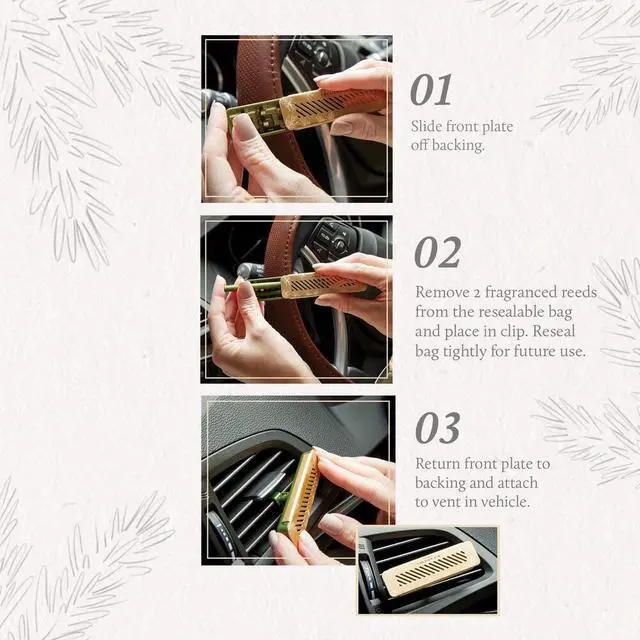 01
Slide front plate off backing.

02
Remove 2 fragranced reeds from the resealable bag and place in clip. Reseal bag tightly for future use.

03
Return front plate to backing and attach to vent in vehicle.