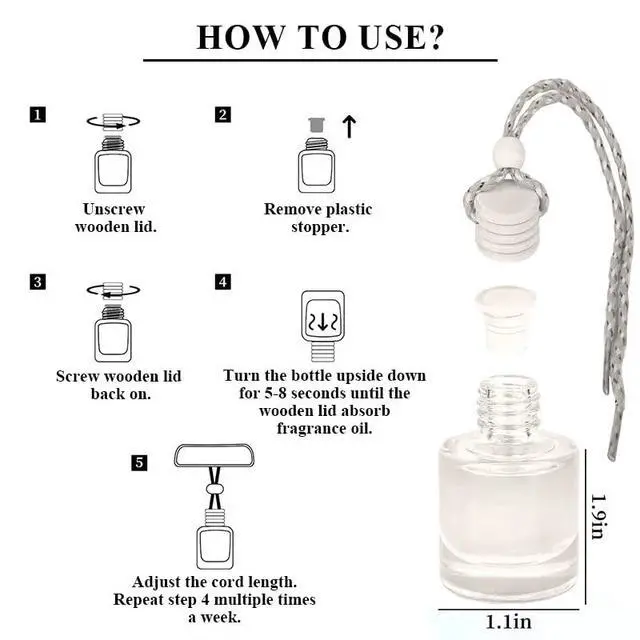 HOW TO USE?

1

Unscrew wooden lid.

2

Remove plastic stopper.

3

Screw wooden lid back on.

4

Turn the bottle upside down for 5-8 seconds until the wooden lid absorb fragrance oil.

5

Adjust the cord length. Repeat step 4 multiple times a week.

1.9in

1.1in