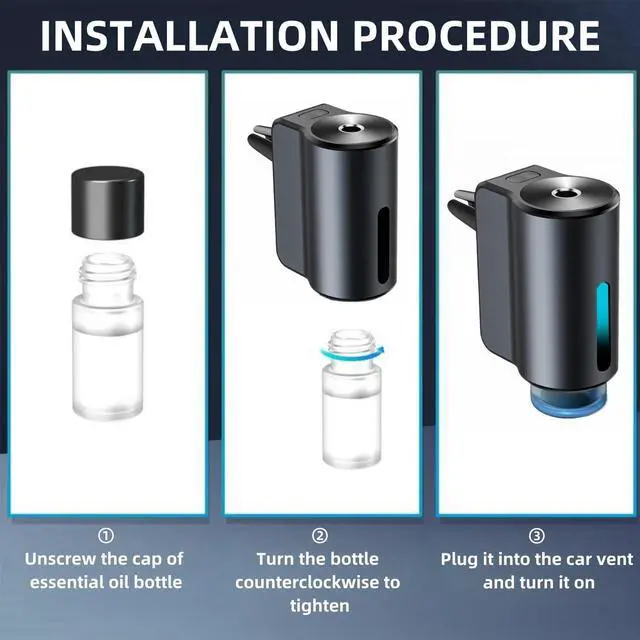 INSTALLATION PROCEDURE

①
Unscrew the cap of essential oil bottle

②
Turn the bottle counterclockwise to tighten

③
Plug it into the car vent and turn it on