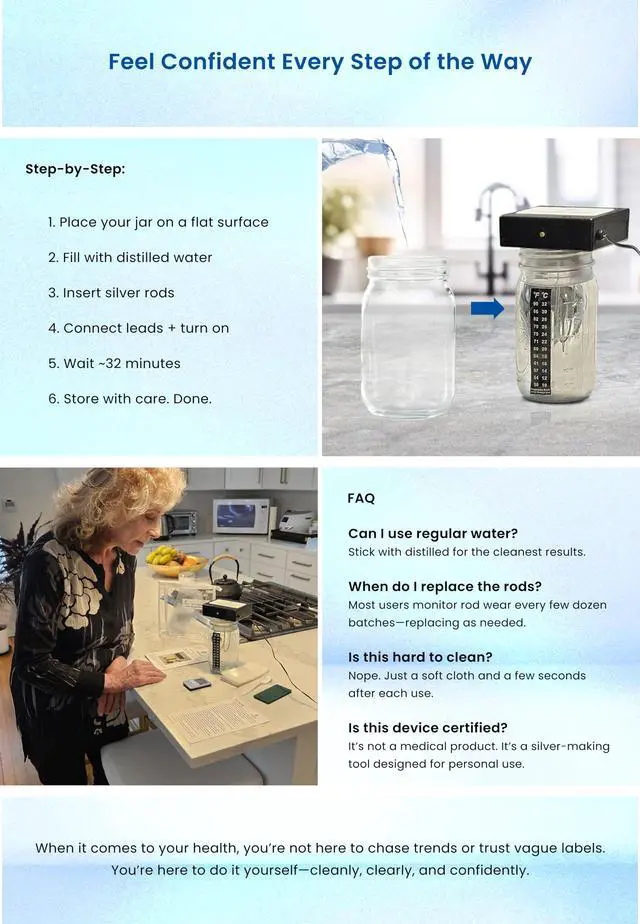 Feel Confident Every Step of the Way

Step-by-Step:

1. Place your jar on a flat surface

2. Fill with distilled water

3. Insert silver rods

4. Connect leads + turn on

5. Wait ~32 minutes

6. Store with care. Done.

°F °C

FAQ

Can I use regular water?
Stick with distilled for the cleanest results.

When do I replace the rods?
Most users monitor rod wear every few dozen batches—replacing as needed.

Is this hard to clean?
Nope. Just a soft cloth and a few seconds after each use.

Is this device certified?
It's not a medical product. It's a silver-making tool designed for personal use.

When it comes to your health, you're not here to chase trends or trust vague labels. You're here to do it yourself—cleanly, clearly, and confidently.