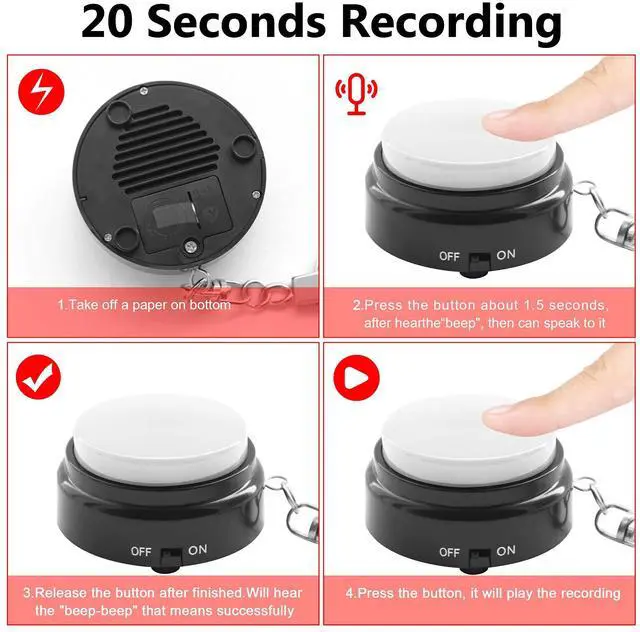 20 Seconds Recording

1.Take off a paper on bottom

OFF ON

2.Press the button about 1.5 seconds, after hearthe"beep", then can speak to it

OFF ON

3.Release the button after finished.Will hear the "beep-beep" that means successfully

OFF ON

4.Press the button, it will play the recording