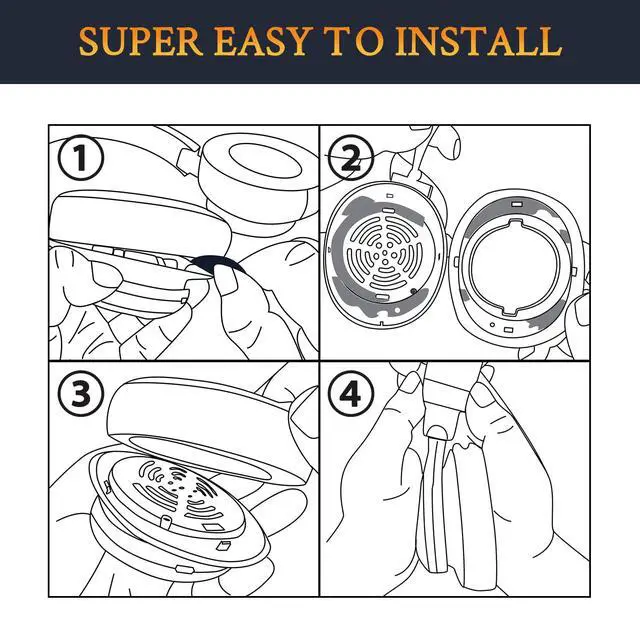 SUPER EASY TO INSTALL

1

2

3

4