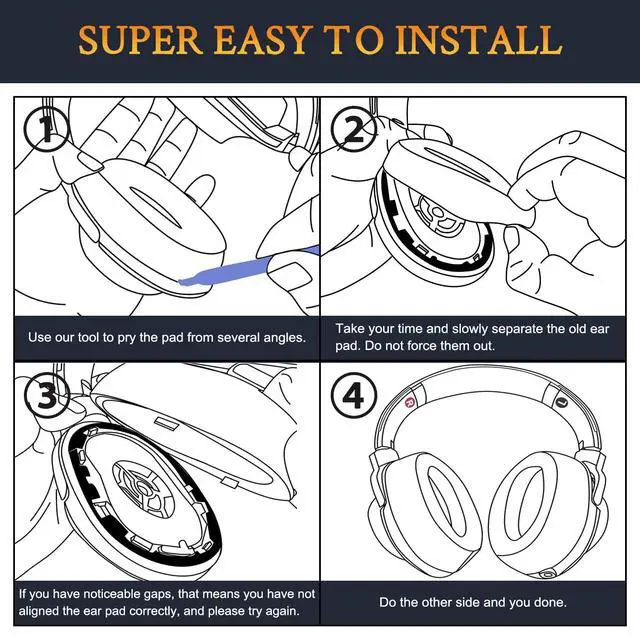 SUPER EASY TO INSTALL

1

Use our tool to pry the pad from several angles.

2

Take your time and slowly separate the old ear pad. Do not force them out.

3

If you have noticeable gaps, that means you have not aligned the ear pad correctly, and please try again.

4

R

L

Do the other side and you done.