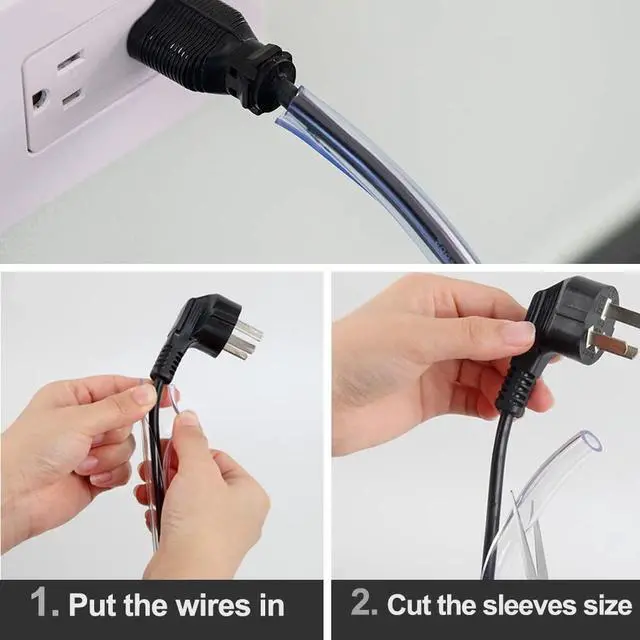 1. Put the wires in

2. Cut the sleeves size