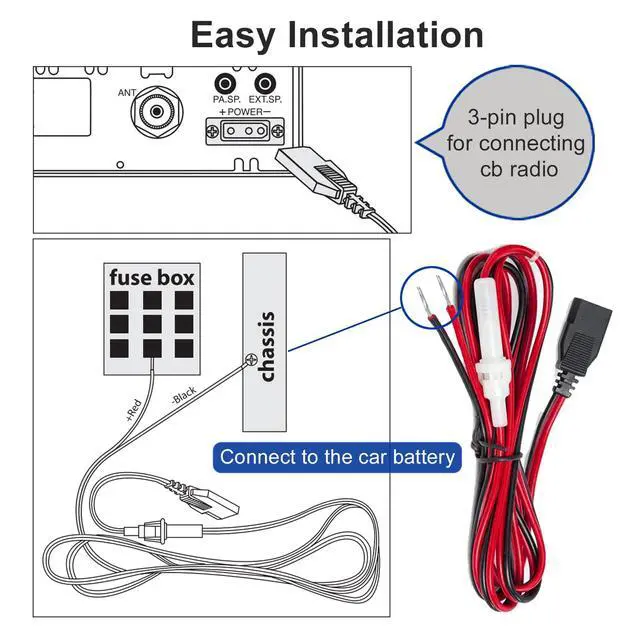 Easy Installation

ANT
PA.SP.
EXT.SP.
+POWER−

3-pin plug for connecting cb radio

fuse box

chassis

+Red
-Black

Connect to the car battery